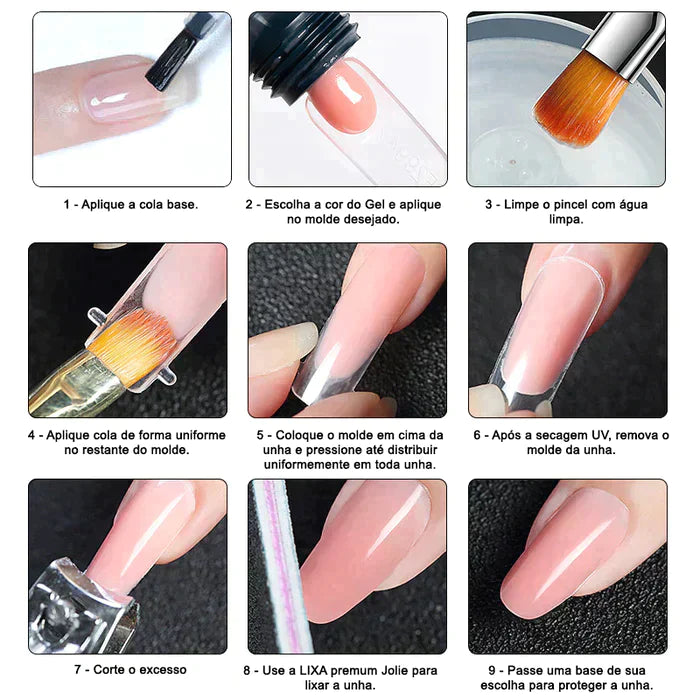 1 - Aplique a cola base.

2 - Escolha a cor do Gel e aplique no molde desejado.

3 - Limpe o pincel com água limpa.

4 - Aplique cola de forma uniforme no restante do molde.

5 - Coloque o molde em cima da unha e pressione até distribuir uniformemente em toda unha.

6 - Após a secagem UV, remova o molde da unha.

7 - Corte o excesso

8 - Use a LIXA premum Jolie para lixar a unha.

9 - Passe uma base de sua escolha para proteger a unha.